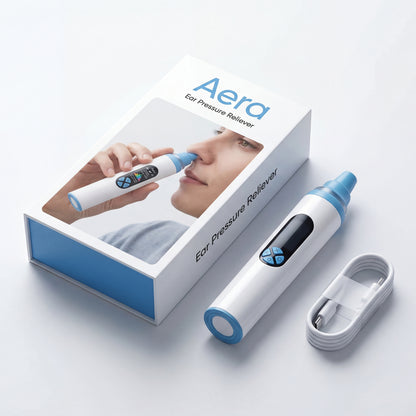 Aera
Ear Pressure Reliever

Ear Pressure Reliever